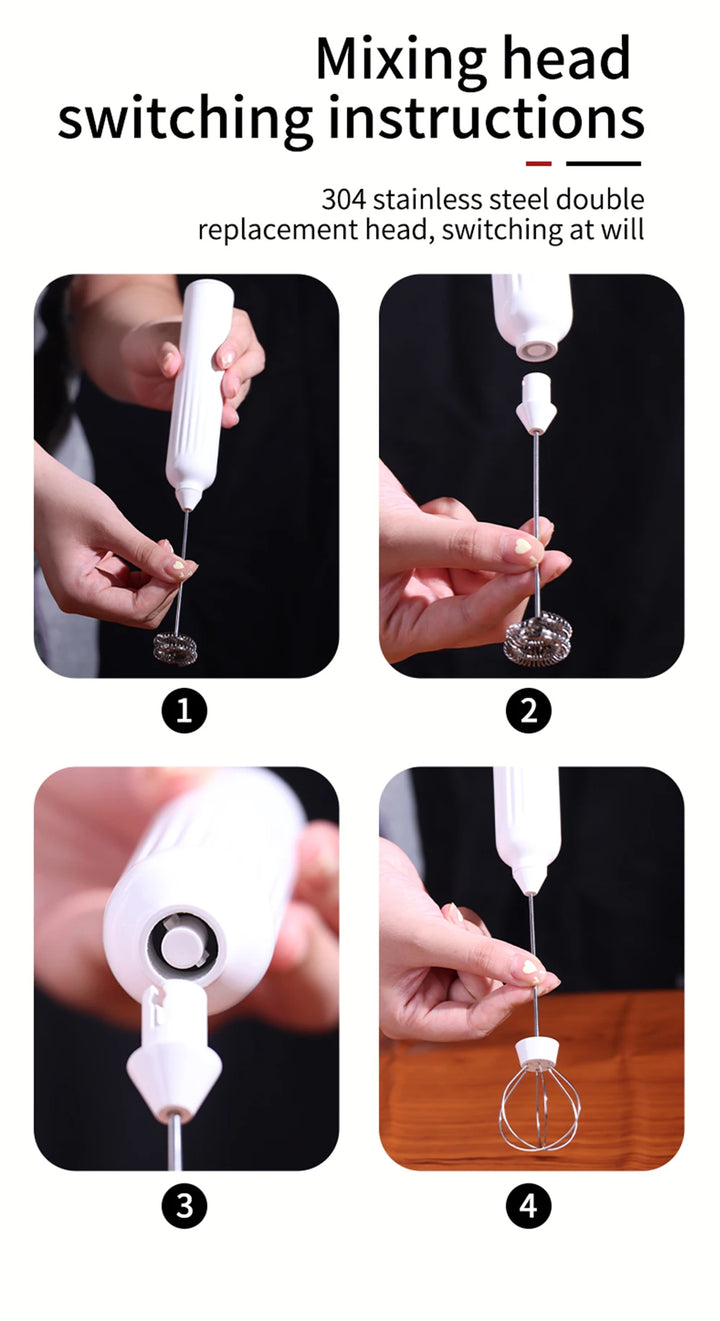 Mixing head switching instructions

304 stainless steel double replacement head, switching at will

1

2

3

4